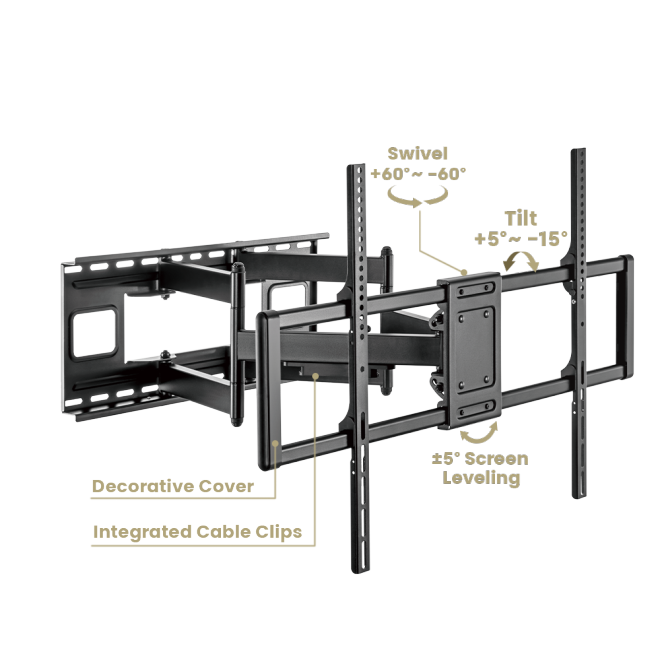 Swivel
+60°~ -60°

Tilt
+5°~ -15°

±5° Screen
Leveling

Decorative Cover

Integrated Cable Clips