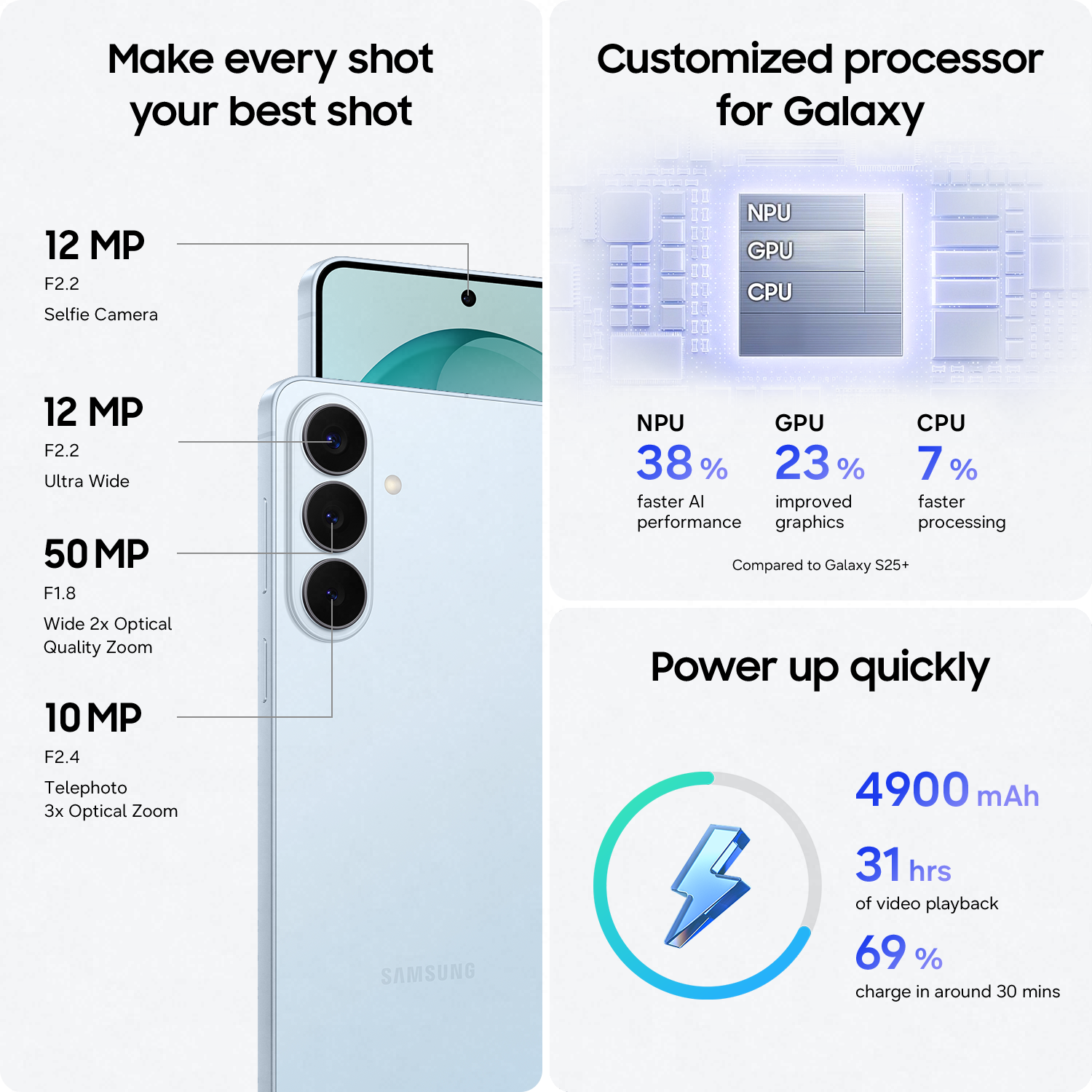 Make every shot your best shot

12 MP
F2.2
Selfie Camera

12 MP
F2.2
Ultra Wide

50 MP
F1.8
Wide 2x Optical Quality Zoom

10 MP
F2.4
Telephoto
3x Optical Zoom

SAMSUNG

Customized processor for Galaxy

NPU
GPU
CPU

NPU
38 %
faster AI performance

GPU
23 %
improved graphics

CPU
7 %
faster processing

Compared to Galaxy S25+

Power up quickly

4900 mAh

31 hrs
of video playback

69 %
charge in around 30 mins